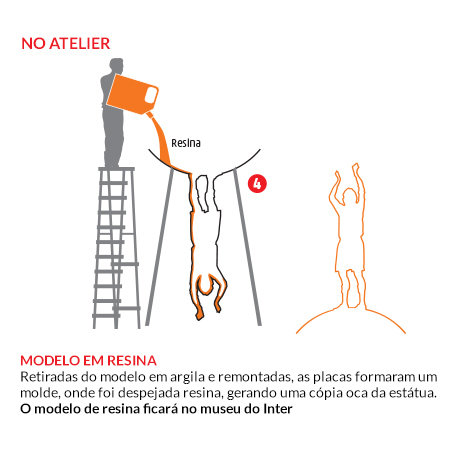 NO ATELIER

Resina

4

MODELO EM RESINA
Retiradas do modelo em argila e remontadas, as placas formaram um molde, onde foi despejada resina, gerando uma cópia oca da estátua.
O modelo de resina ficará no museu do Inter