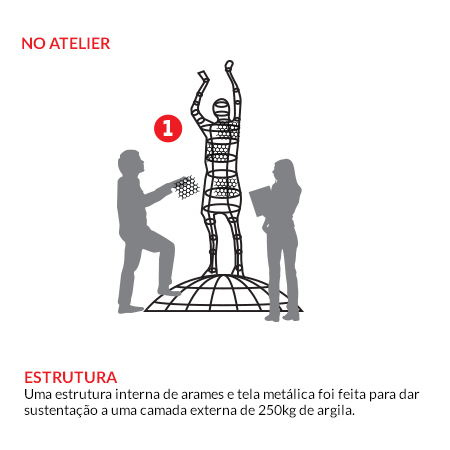 NO ATELIER

1

ESTRUTURA
Uma estrutura interna de arames e tela metálica foi feita para dar sustentação a uma camada externa de 250kg de argila.