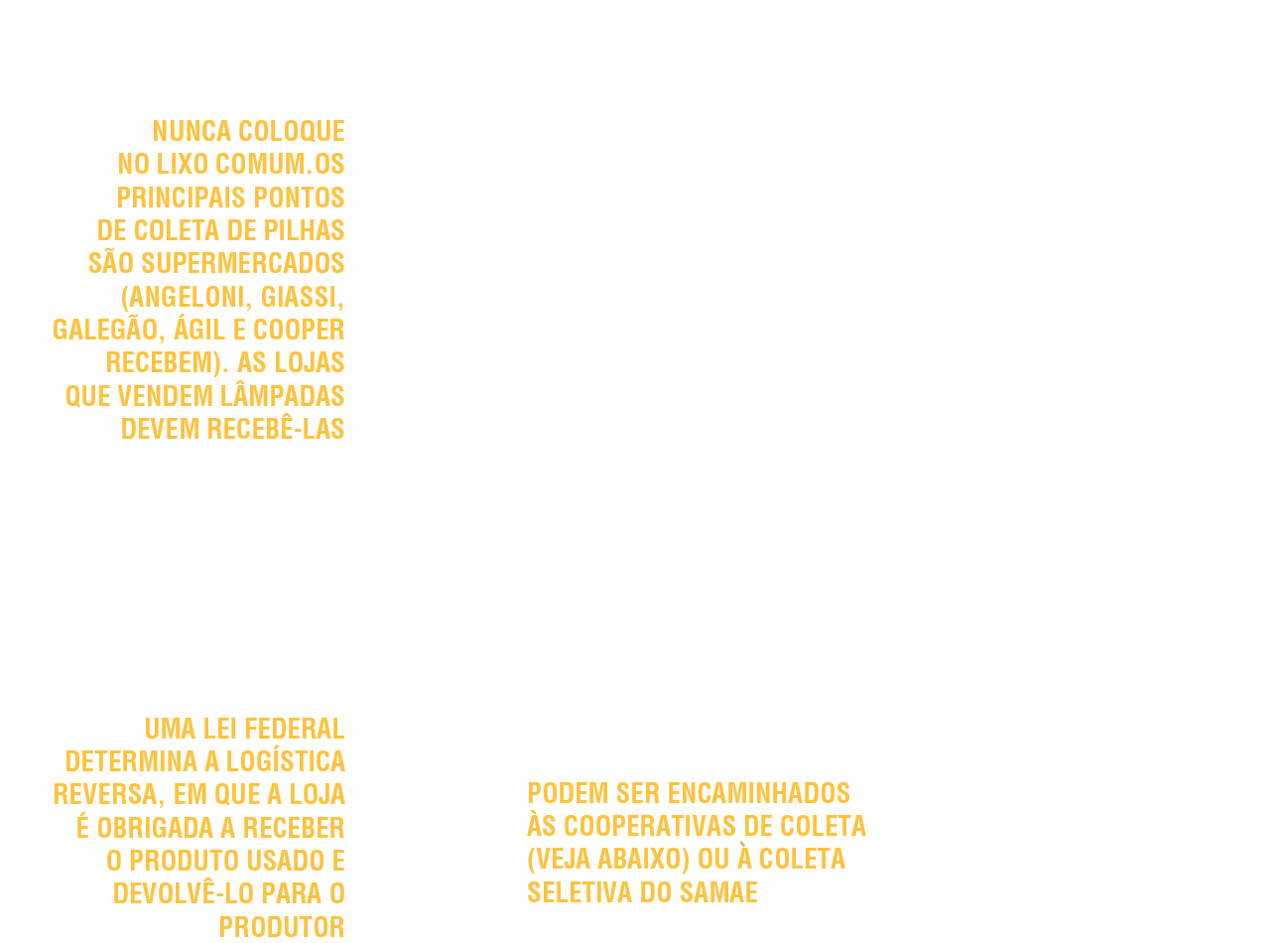 NUNCA COLOQUE NO LIXO COMUM.OS PRINCIPAIS PONTOS DE COLETA DE PILHAS SÃO SUPERMERCADOS (ANGELONI, GIASSI, GALEGÃO, ÁGIL E COOPER RECEBEM). AS LOJAS QUE VENDEM LÂMPADAS DEVEM RECEBÊ-LAS

UMA LEI FEDERAL DETERMINA A LOGÍSTICA REVERSA, EM QUE A LOJA É OBRIGADA A RECEBER O PRODUTO USADO E DEVOLVÊ-LO PARA O PRODUTOR

PODEM SER ENCAMINHADOS ÀS COOPERATIVAS DE COLETA (VEJA ABAIXO) OU À COLETA SELETIVA DO SAMAE